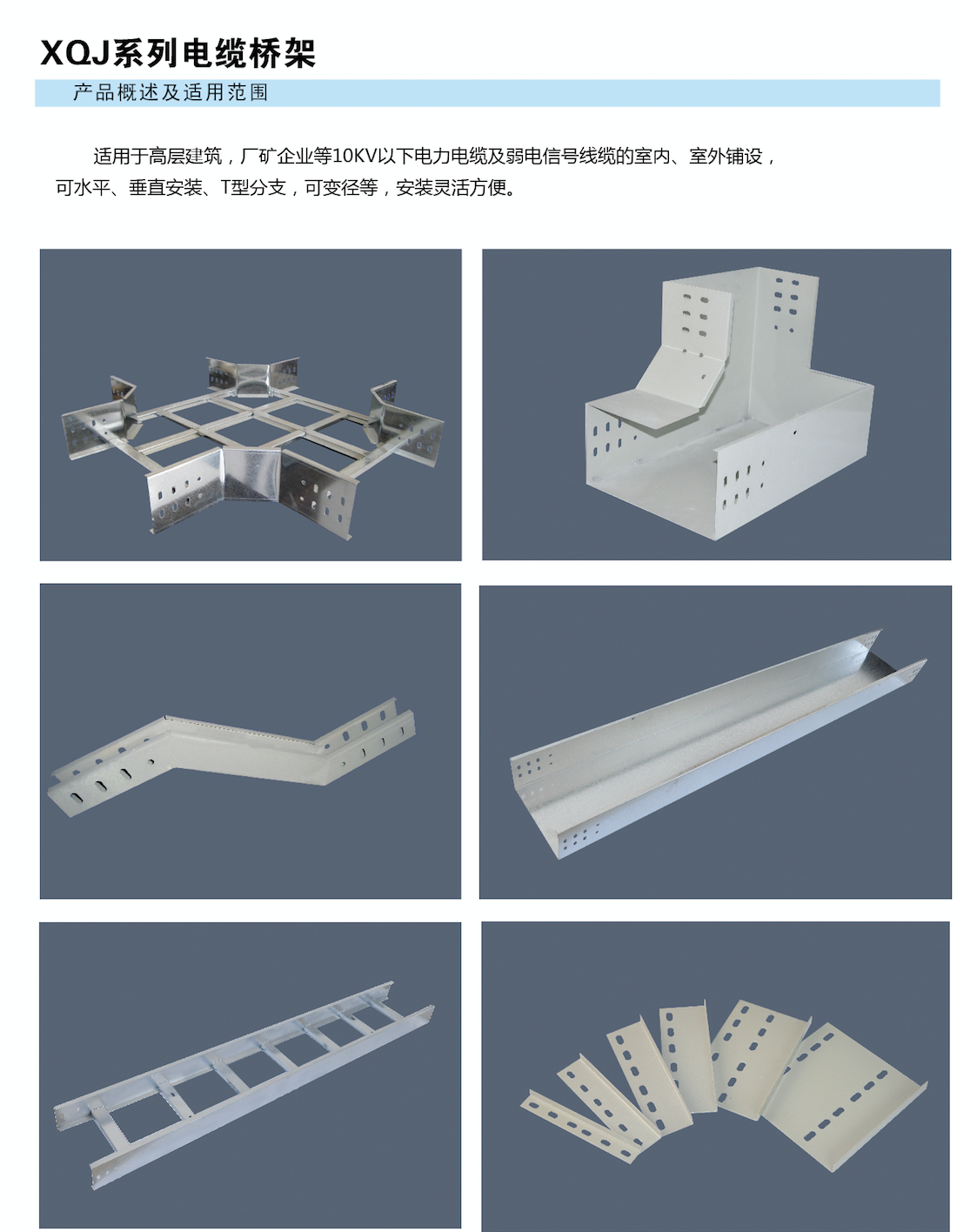 XQJ系列电缆桥架

产品概述及适用范围

适用于高层建筑，厂矿企业等10KV以下电力电缆及弱电信号线缆的室内、室外铺设，可水平、垂直安装、T型分支，可变径等，安装灵活方便。